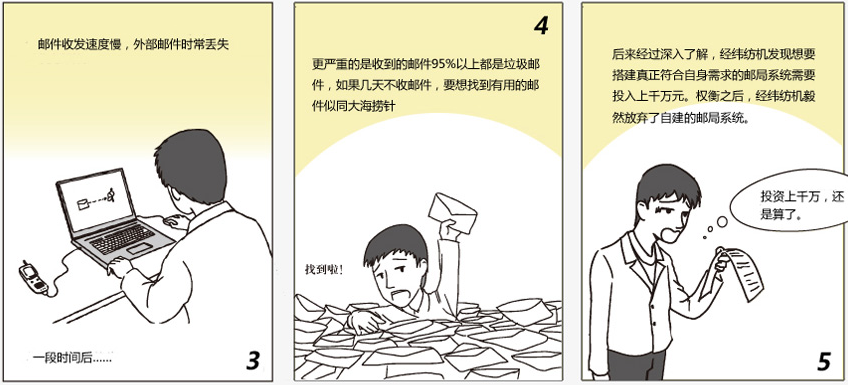 邮件收发速度慢，外部邮件时常丢失

一段时间后……

3

4

更严重的是收到的邮件95%以上都是垃圾邮件，如果几天不收邮件，要想找到有用的邮件似同大海捞针

找到啦！

后来经过深入了解，经纬纺机发现想要搭建真正符合自身需求的邮局系统需要投入上千万元。权衡之后，经纬纺机毅然放弃了自建的邮局系统。

投资上千万，还是算了。

5